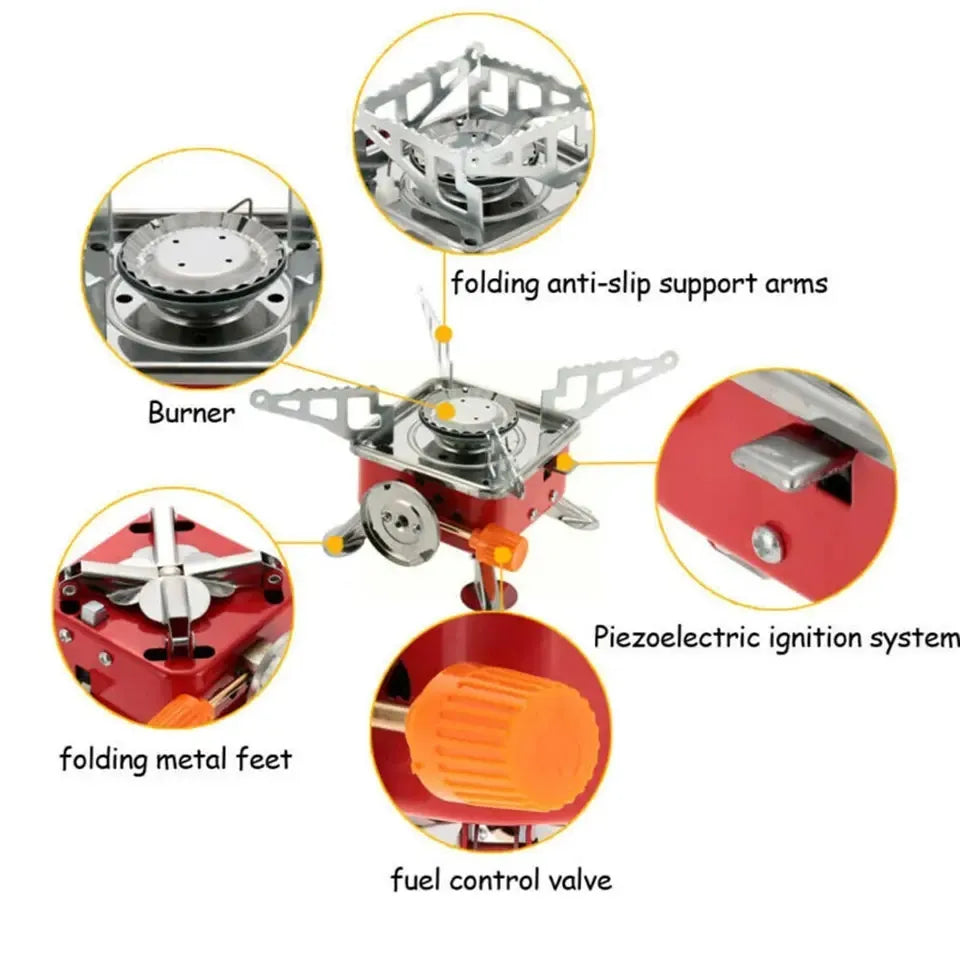 folding anti-slip support arms

Burner

Piezoelectric ignition system

folding metal feet

fuel control valve